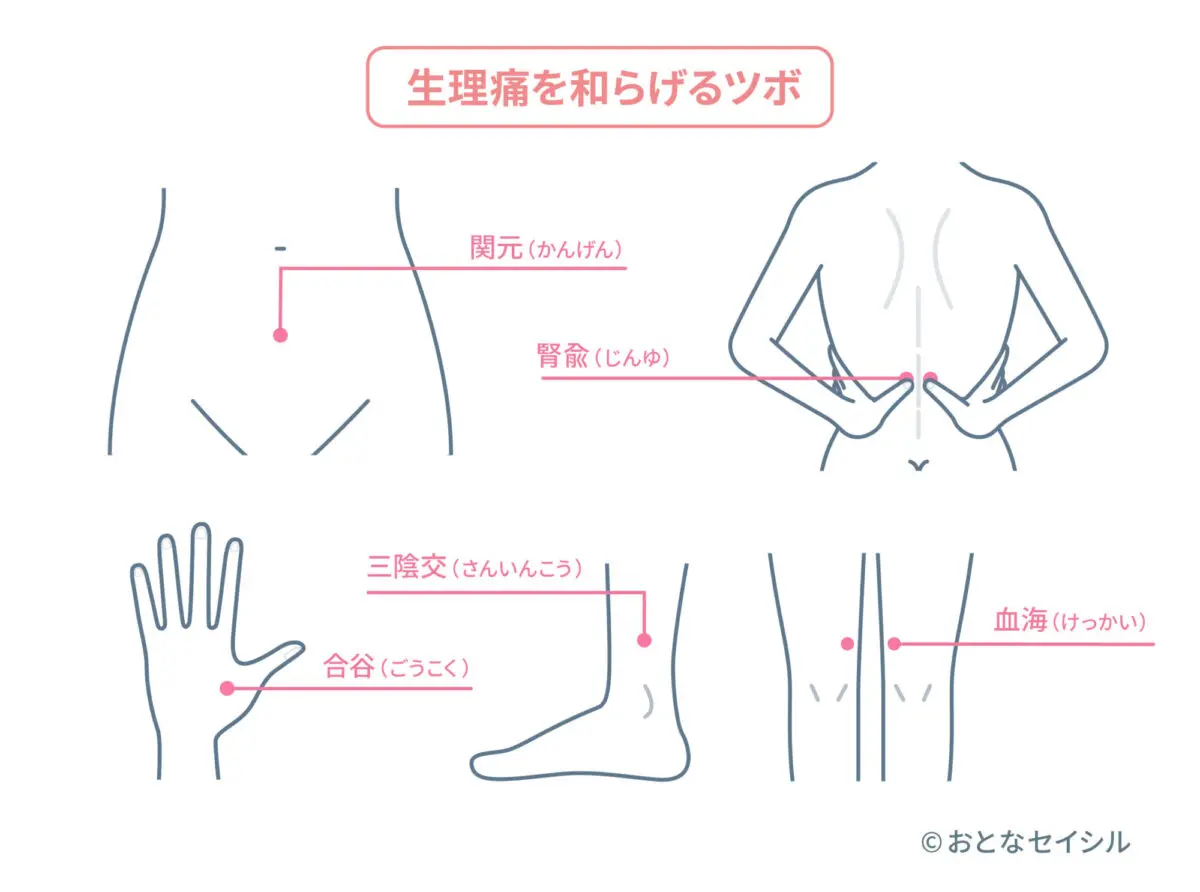 生理痛を和らげるツボ

関元（かんげん）

腎兪（じんゆ）

三陰交（さんいんこう）

合谷（ごうこく）

血海（けっかい）

© おとなセイシル