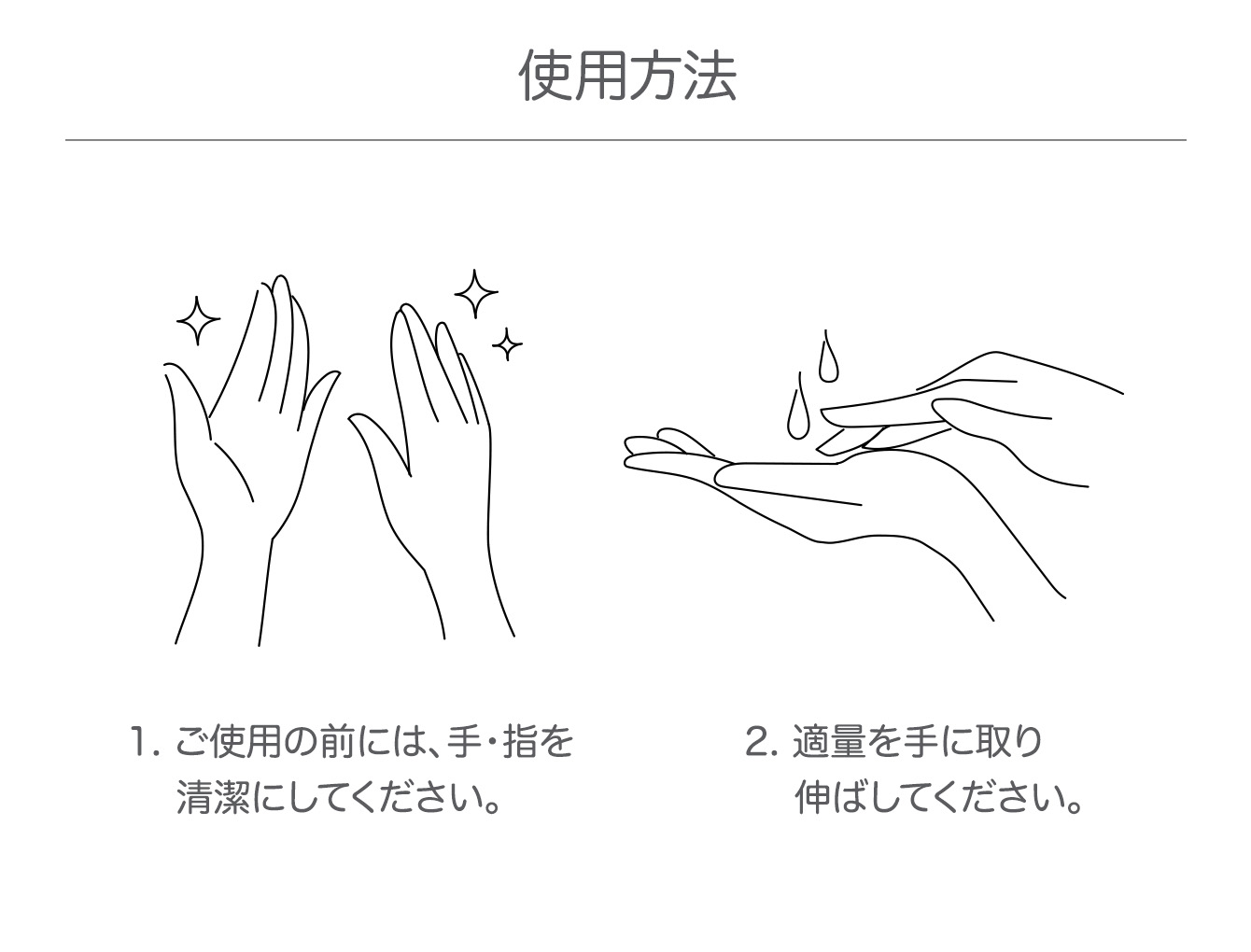 使用方法

1. ご使用の前には、手・指を清潔にしてください。

2. 適量を手に取り伸ばしてください。