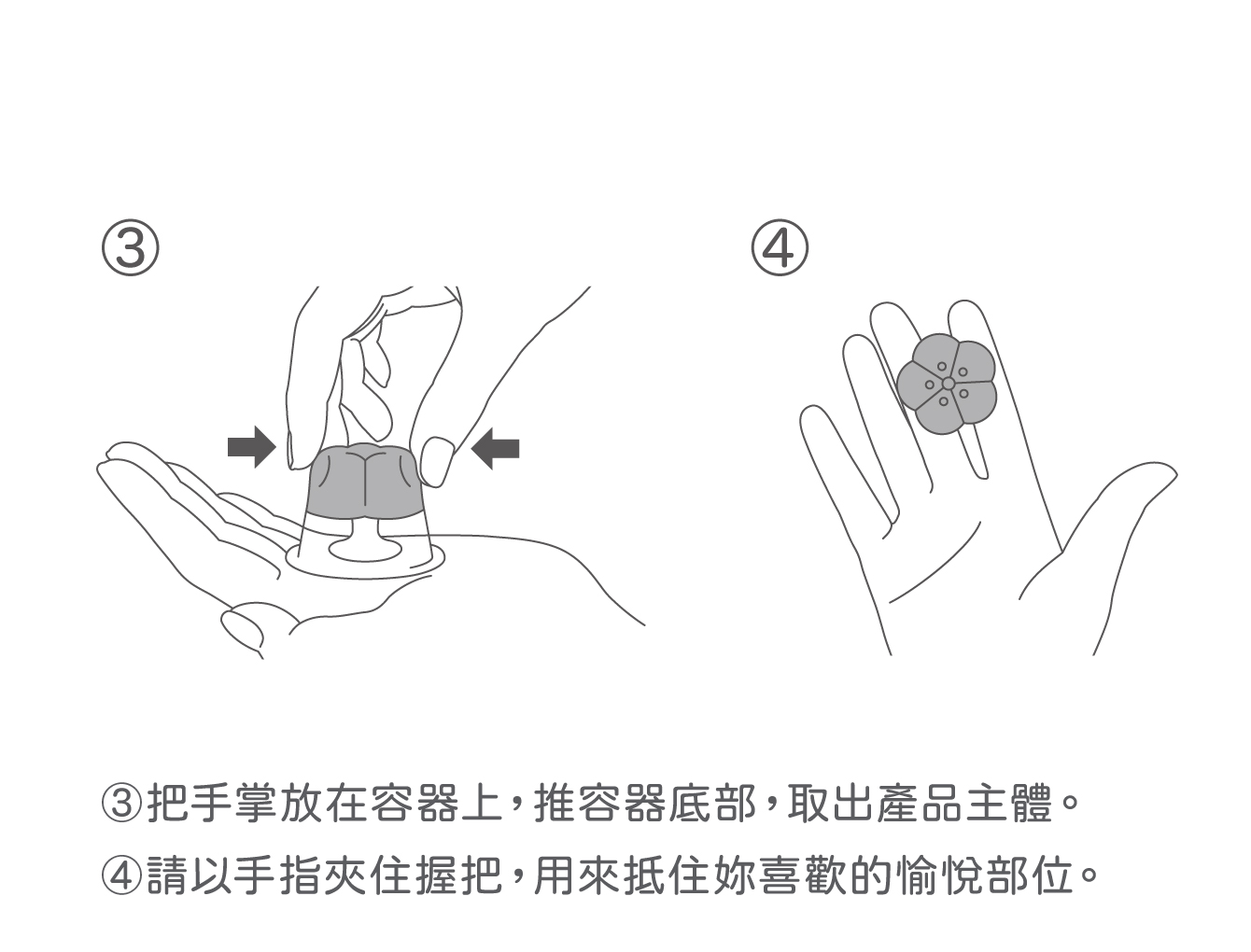 ③

④

③把手掌放在容器上，推容器底部，取出產品主體。
④請以手指夾住握把，用來抵住妳喜歡的愉悅部位。