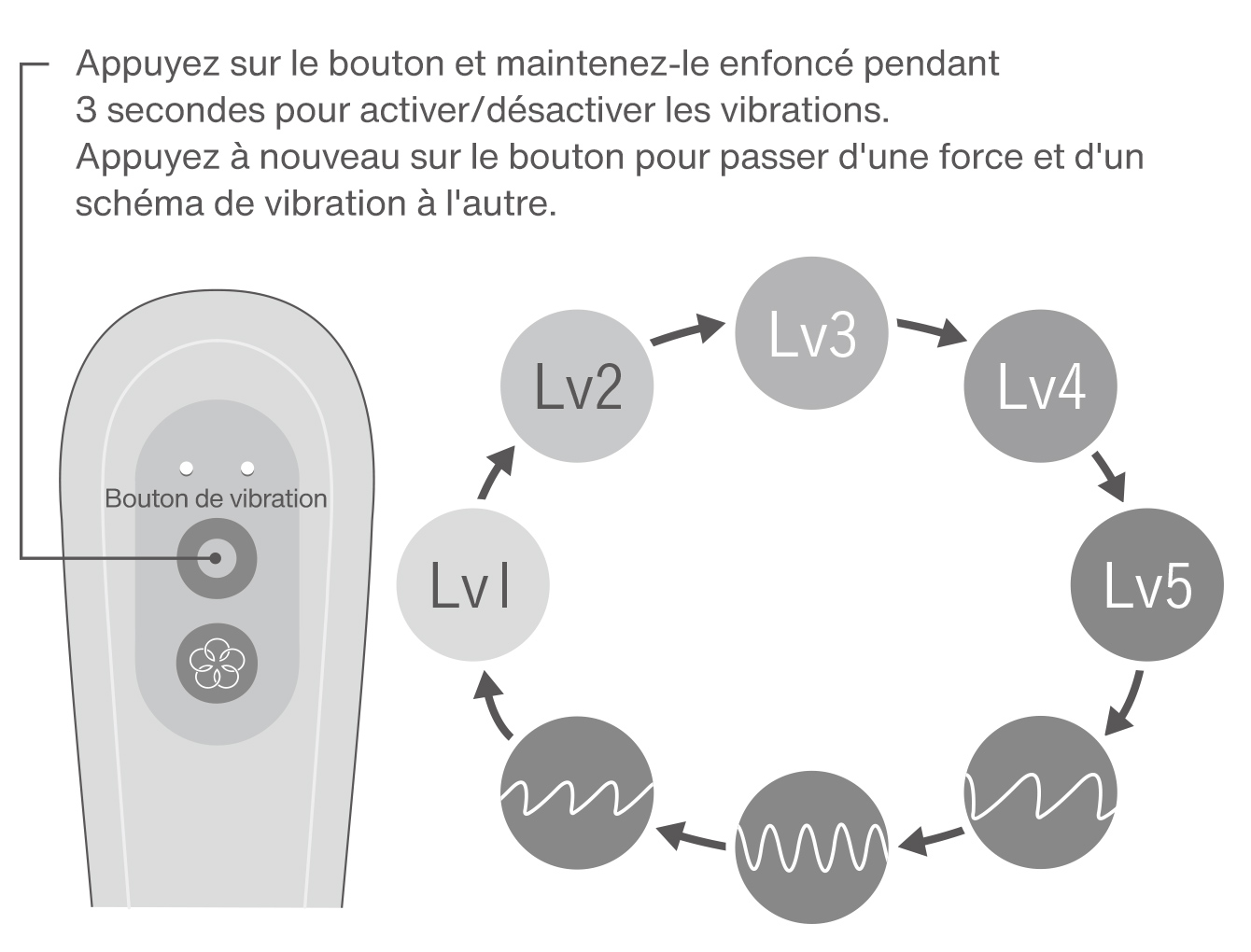 Appuyez sur le bouton et maintenez-le enfoncé pendant 3 secondes pour activer/désactiver les vibrations.
Appuyez à nouveau sur le bouton pour passer d'une force et d'un schéma de vibration à l'autre.

Bouton de vibration

Lv1

Lv2

Lv3

Lv4

Lv5