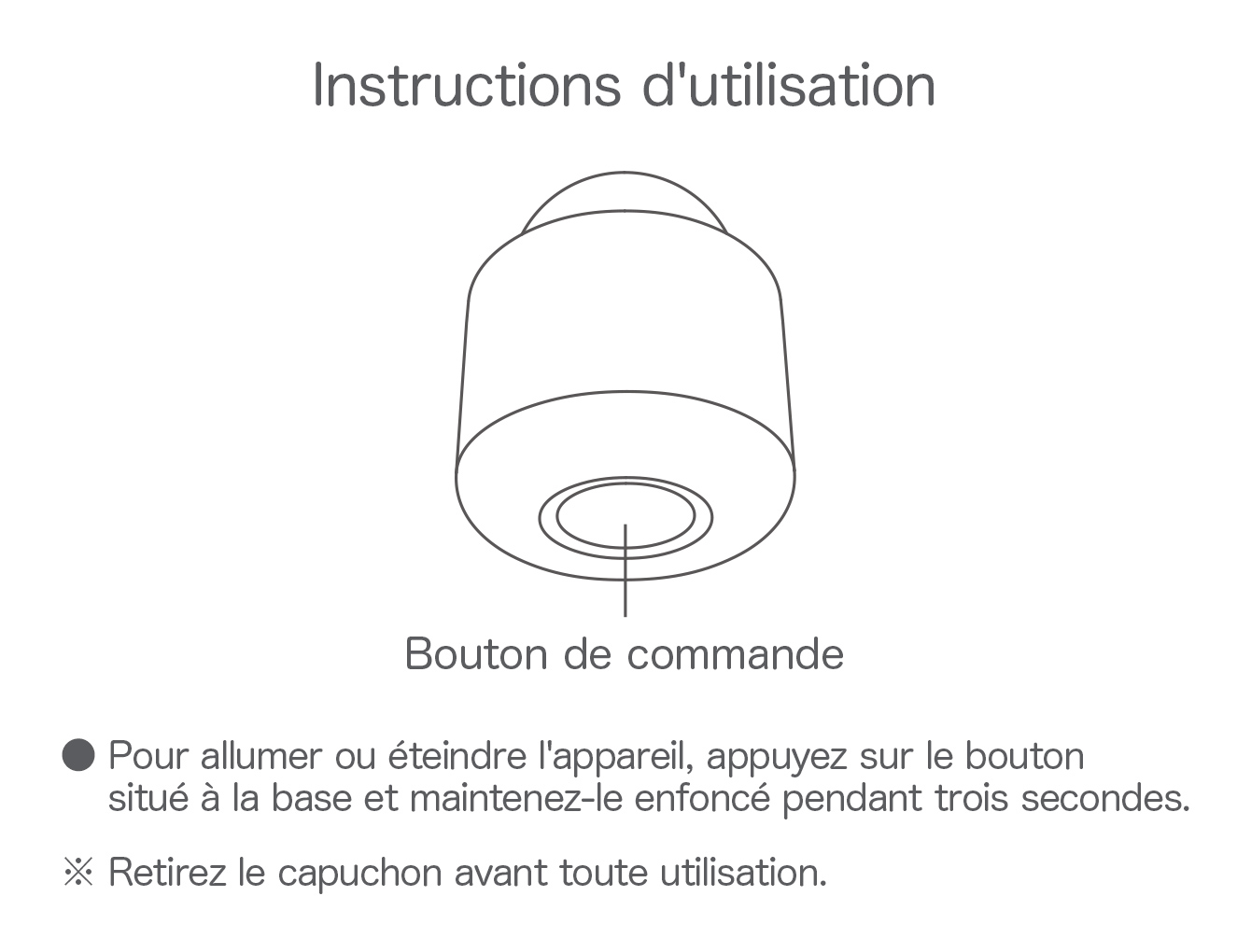 Instructions d'utilisation

Bouton de commande

● Pour allumer ou éteindre l'appareil, appuyez sur le bouton situé à la base et maintenez-le enfoncé pendant trois secondes.

※ Retirez le capuchon avant toute utilisation.