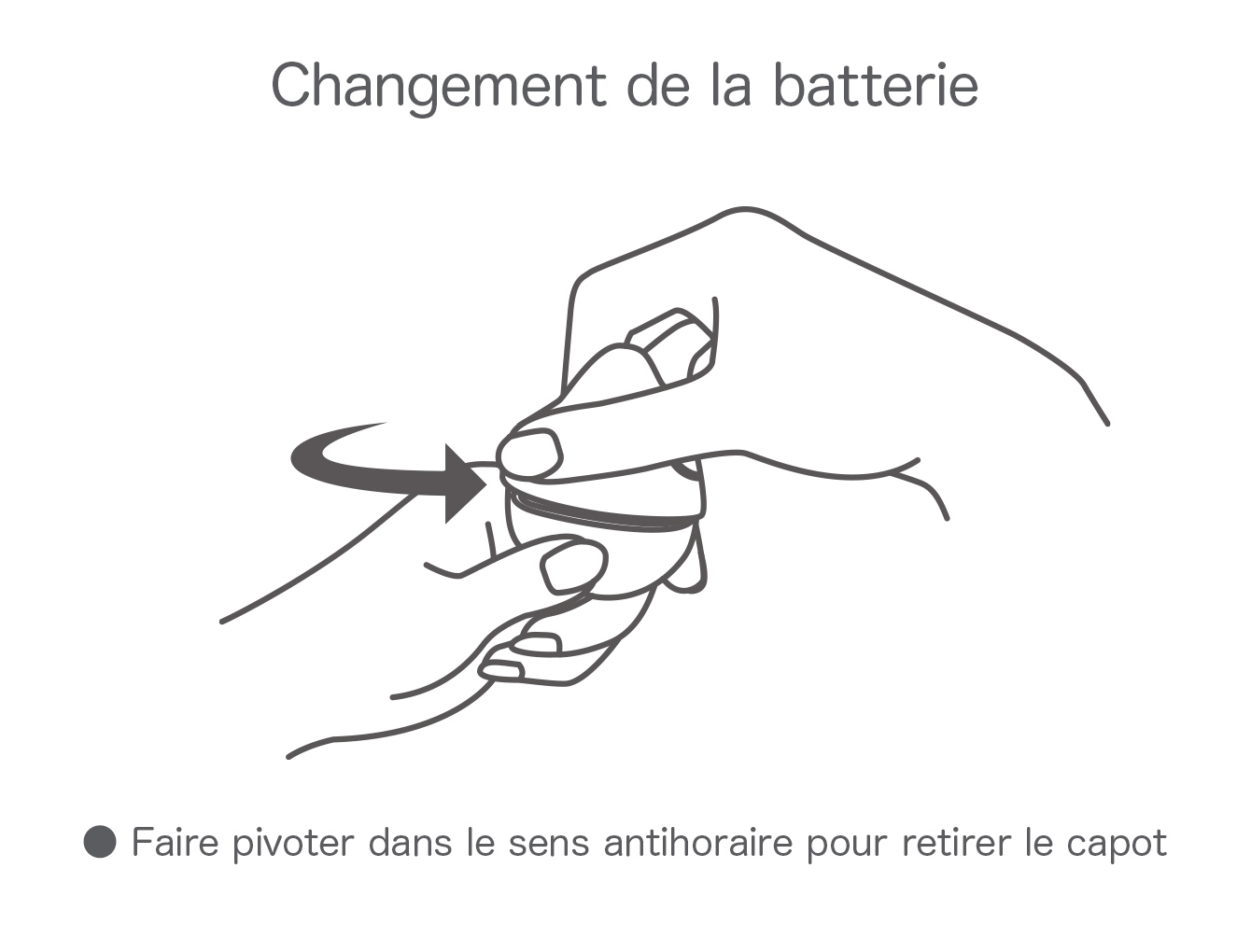 Changement de la batterie

● Faire pivoter dans le sens antihoraire pour retirer le capot