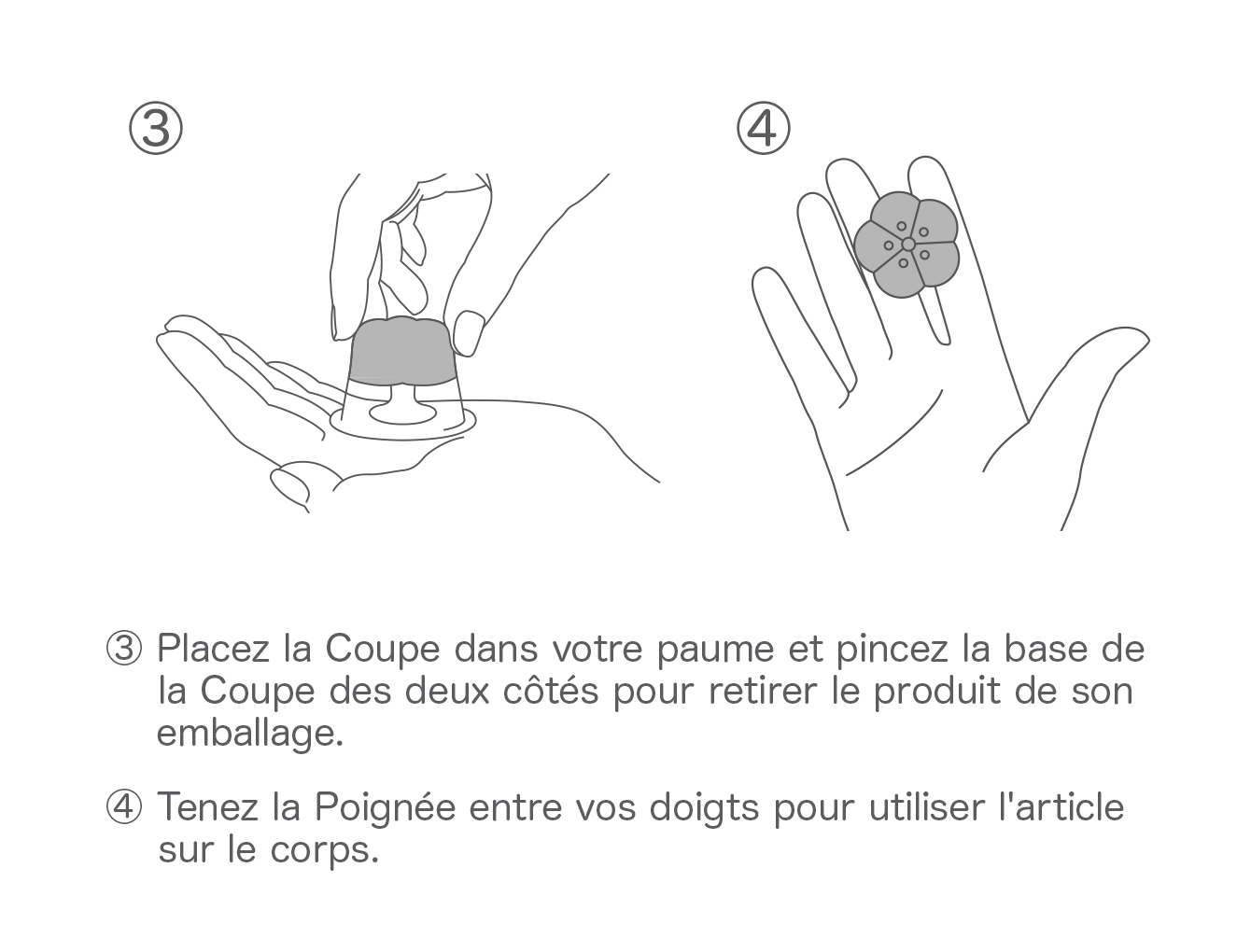 ③

④

③ Placez la Coupe dans votre paume et pincez la base de la Coupe des deux côtés pour retirer le produit de son emballage.

④ Tenez la Poignée entre vos doigts pour utiliser l'article sur le corps.