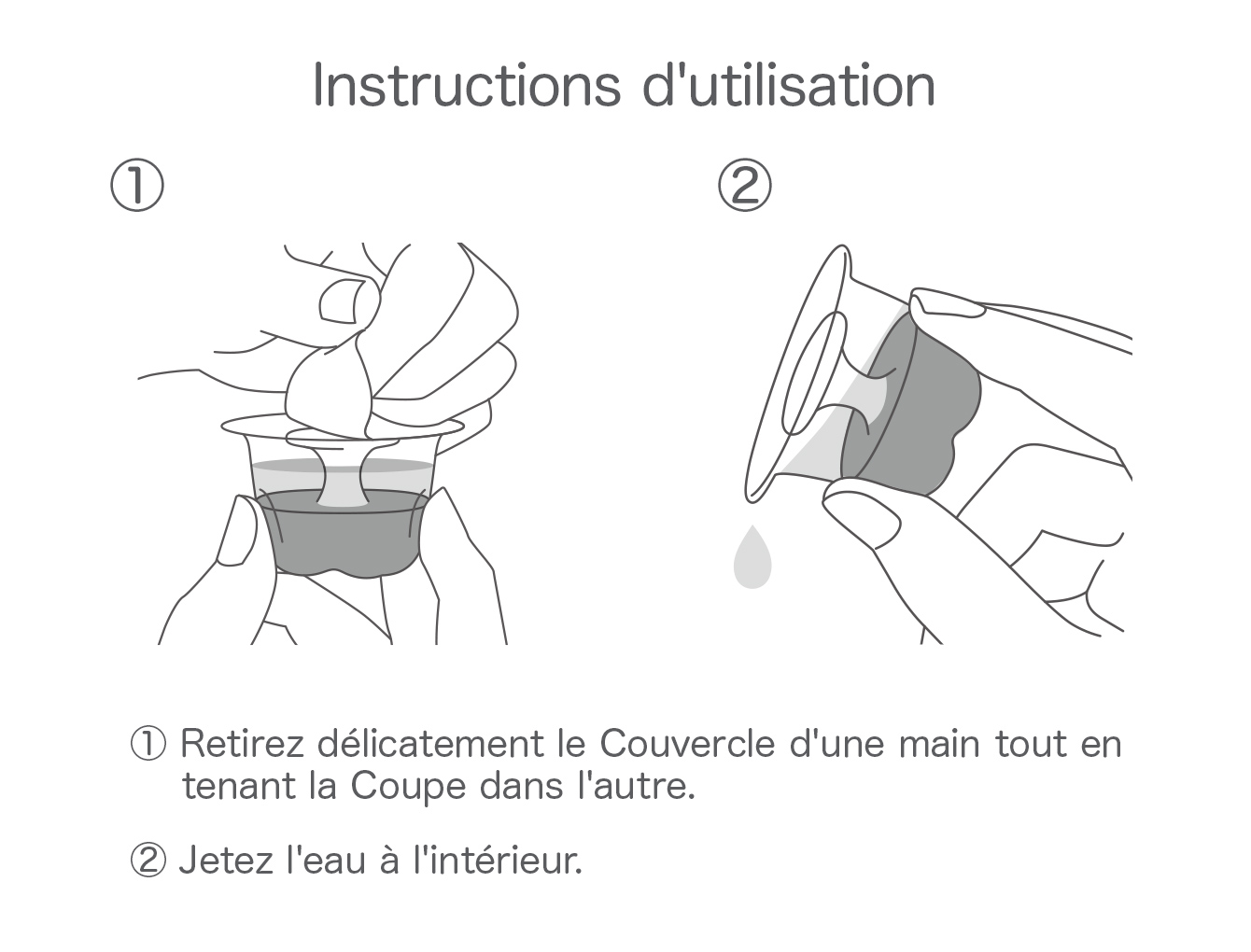 Instructions d'utilisation

①

②

① Retirez délicatement le Couvercle d'une main tout en tenant la Coupe dans l'autre.

② Jetez l'eau à l'intérieur.