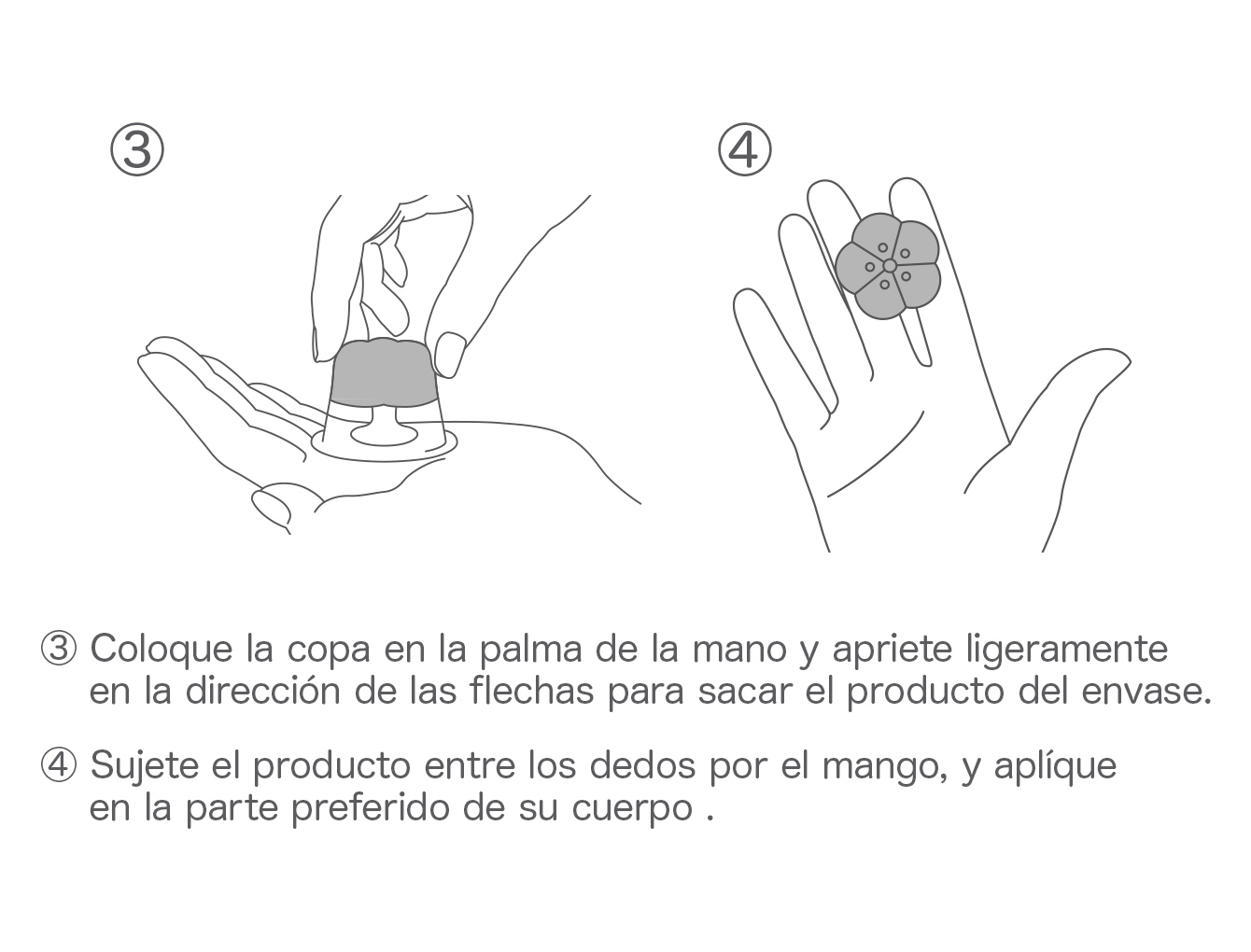 ③

④

③ Coloque la copa en la palma de la mano y apriete ligeramente en la dirección de las flechas para sacar el producto del envase.

④ Sujete el producto entre los dedos por el mango, y aplíque en la parte preferido de su cuerpo .