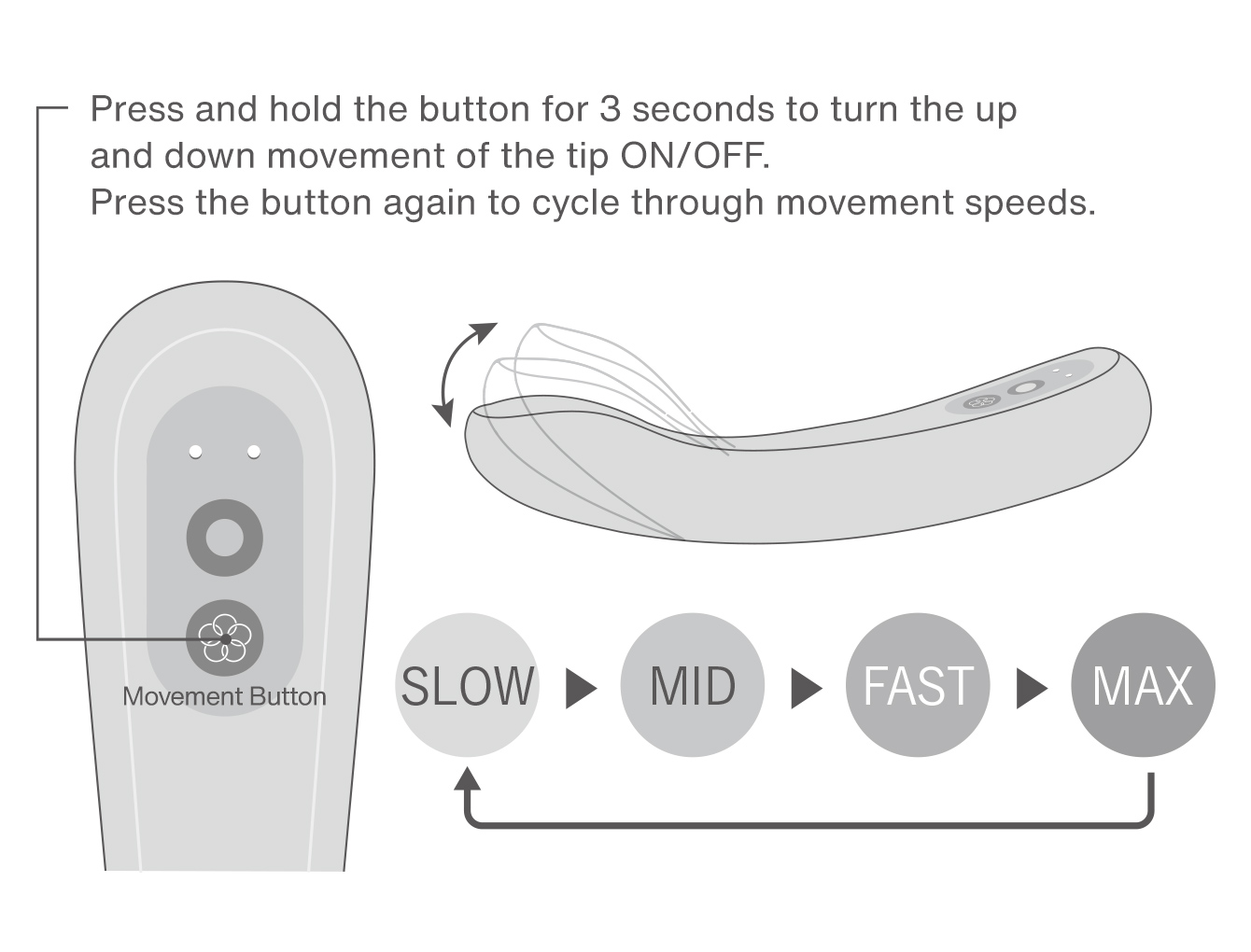 Press and hold the button for 3 seconds to turn the up and down movement of the tip ON/OFF.
Press the button again to cycle through movement speeds.

Movement Button

SLOW
MID
FAST
MAX