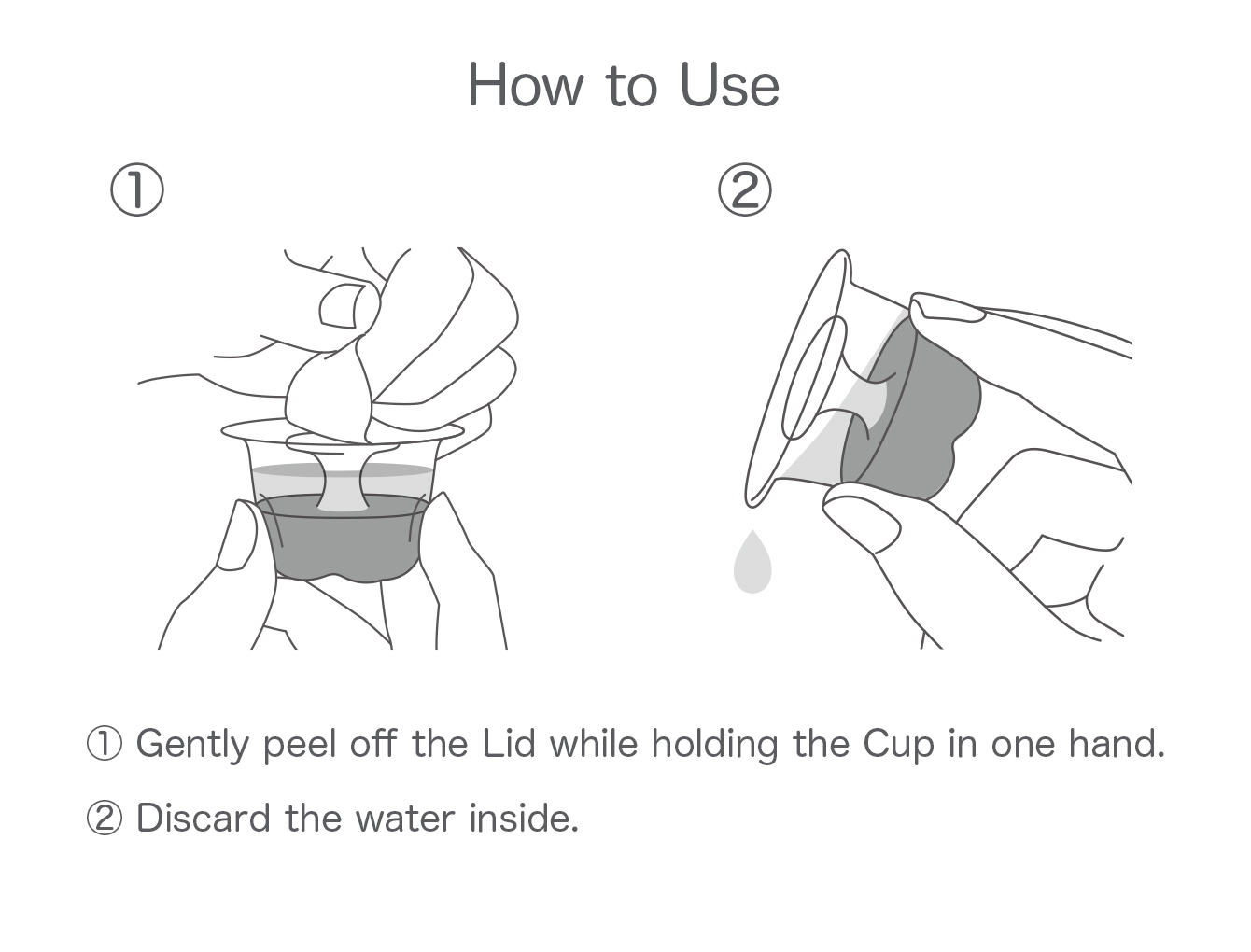 How to Use

①

②

① Gently peel off the Lid while holding the Cup in one hand.

② Discard the water inside.