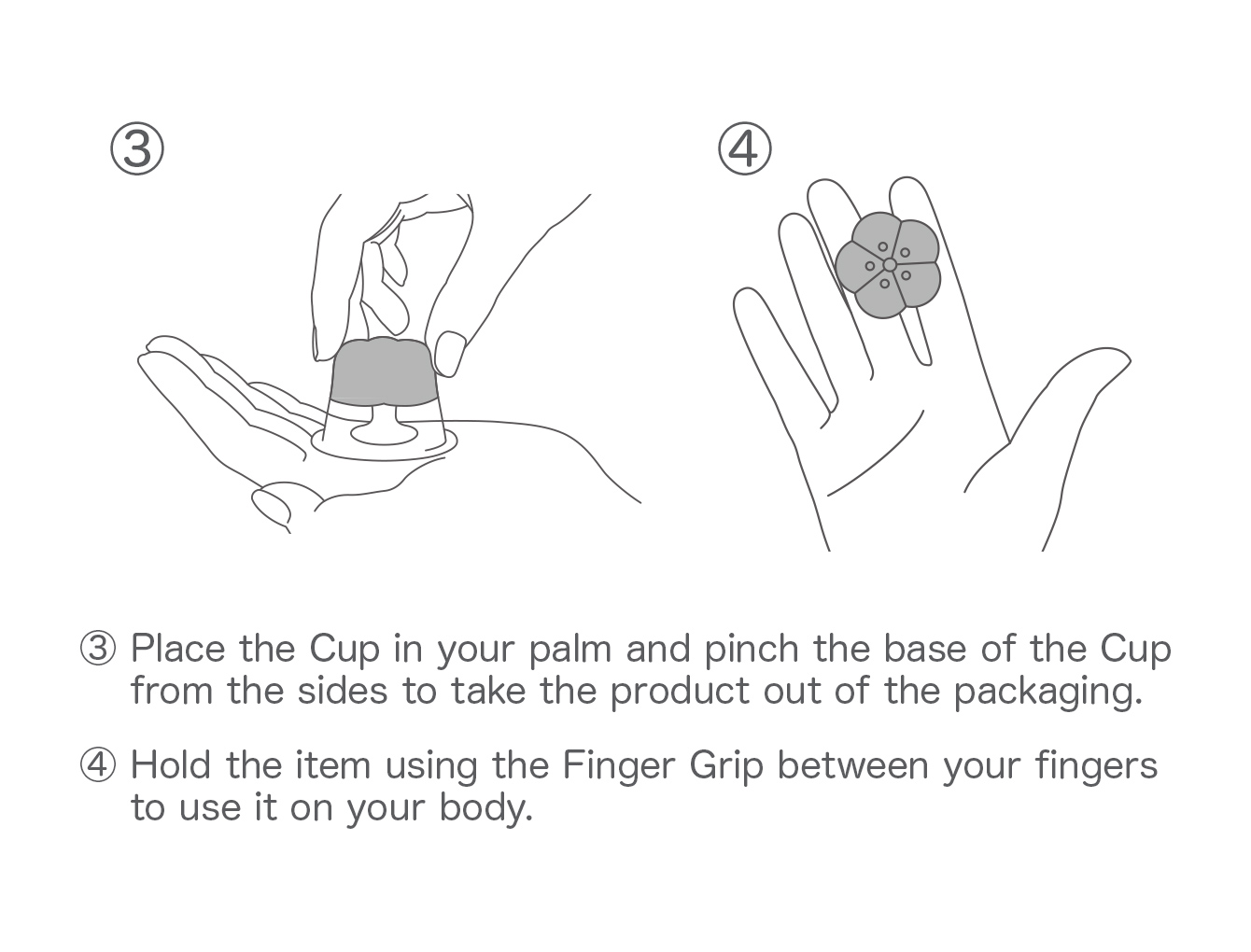 ③

④

③ Place the Cup in your palm and pinch the base of the Cup from the sides to take the product out of the packaging.

④ Hold the item using the Finger Grip between your fingers to use it on your body.